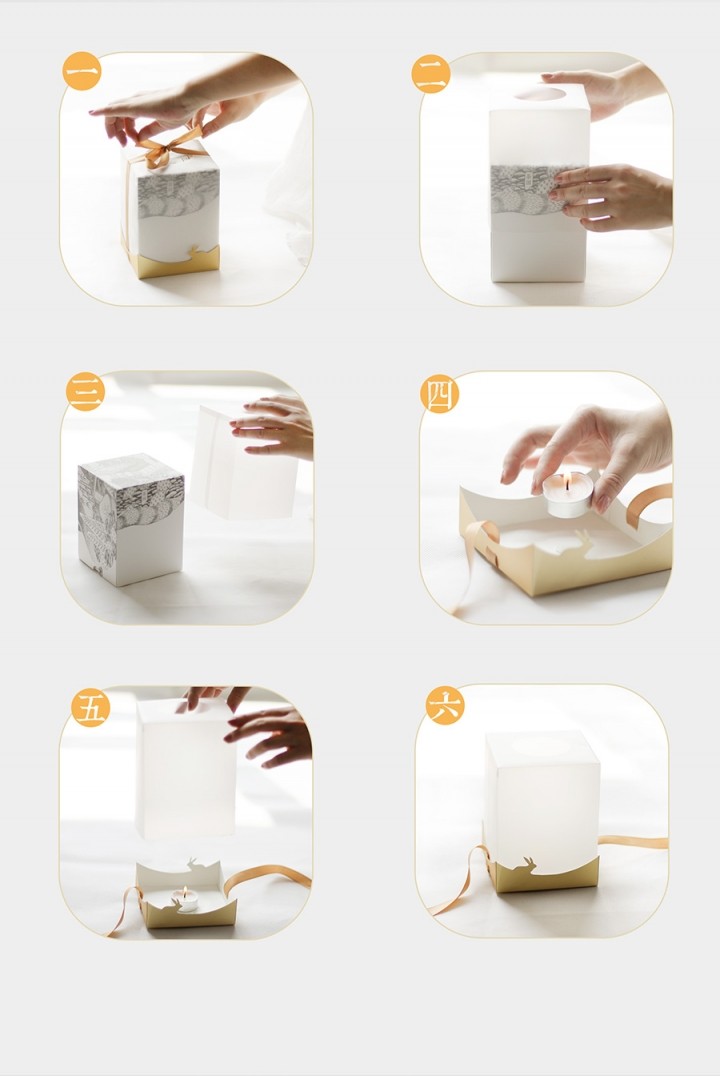 一

二

三

四

五

六